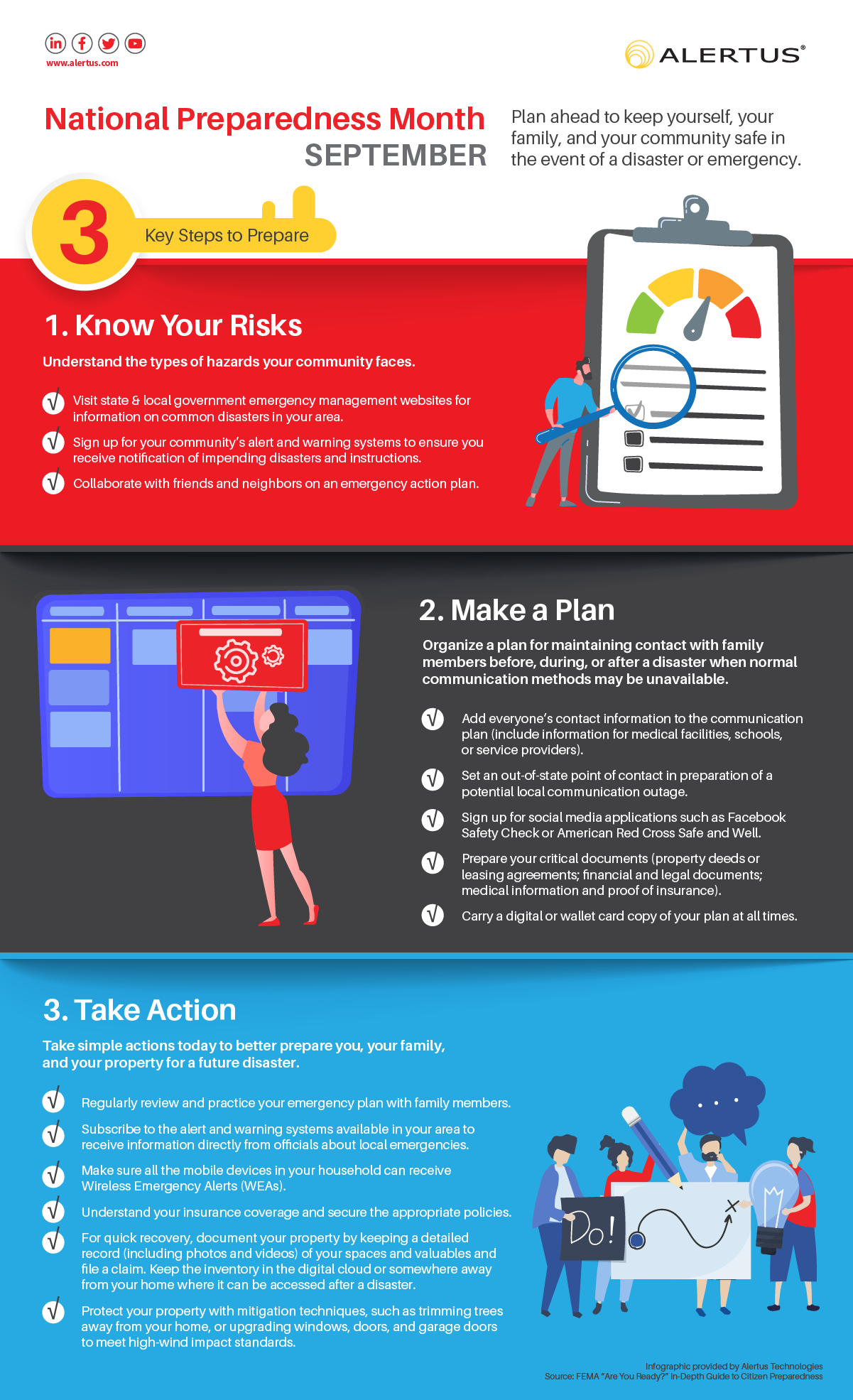 www.alertus.com

ALERTUS®

National Preparedness Month
SEPTEMBER

Plan ahead to keep yourself, your family, and your community safe in the event of a disaster or emergency.

3 Key Steps to Prepare

1. Know Your Risks

Understand the types of hazards your community faces.

Visit state & local government emergency management websites for information on common disasters in your area.

Sign up for your community's alert and warning systems to ensure you receive notification of impending disasters and instructions.

Collaborate with friends and neighbors on an emergency action plan.

2. Make a Plan

Organize a plan for maintaining contact with family members before, during, or after a disaster when normal communication methods may be unavailable.

Add everyone's contact information to the communication plan (include information for medical facilities, schools, or service providers).

Set an out-of-state point of contact in preparation of a potential local communication outage.

Sign up for social media applications such as Facebook Safety Check or American Red Cross Safe and Well.

Prepare your critical documents (property deeds or leasing agreements; financial and legal documents; medical information and proof of insurance).

Carry a digital or wallet card copy of your plan at all times.

3. Take Action

Take simple actions today to better prepare you, your family, and your property for a future disaster.

Regularly review and practice your emergency plan with family members.

Subscribe to the alert and warning systems available in your area to receive information directly from officials about local emergencies.

Make sure all the mobile devices in your household can receive Wireless Emergency Alerts (WEAs).

Understand your insurance coverage and secure the appropriate policies.

For quick recovery, document your property by keeping a detailed record (including photos and videos) of your spaces and valuables and file a claim. Keep the inventory in the digital cloud or somewhere away from your home where it can be accessed after a disaster.

Protect your property with mitigation techniques, such as trimming trees away from your home, or upgrading windows, doors, and garage doors to meet high-wind impact standards.

Do!

Infographic provided by Alertus Technologies
Source: FEMA "Are You Ready?" In-Depth Guide to Citizen Preparedness