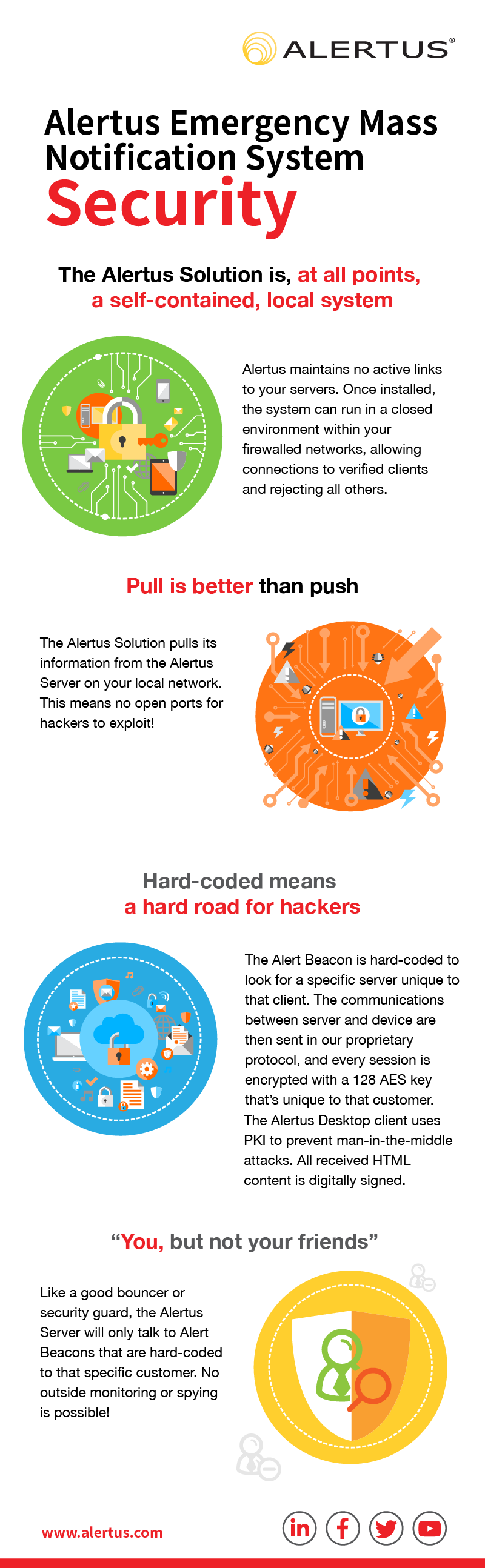 ALERTUS®

Alertus Emergency Mass Notification System Security

The Alertus Solution is, at all points, a self-contained, local system

Alertus maintains no active links to your servers. Once installed, the system can run in a closed environment within your firewalled networks, allowing connections to verified clients and rejecting all others.

Pull is better than push

The Alertus Solution pulls its information from the Alertus Server on your local network. This means no open ports for hackers to exploit!

Hard-coded means a hard road for hackers

The Alert Beacon is hard-coded to look for a specific server unique to that client. The communications between server and device are then sent in our proprietary protocol, and every session is encrypted with a 128 AES key that's unique to that customer. The Alertus Desktop client uses PKI to prevent man-in-the-middle attacks. All received HTML content is digitally signed.

"You, but not your friends"

Like a good bouncer or security guard, the Alertus Server will only talk to Alert Beacons that are hard-coded to that specific customer. No outside monitoring or spying is possible!

www.alertus.com

in